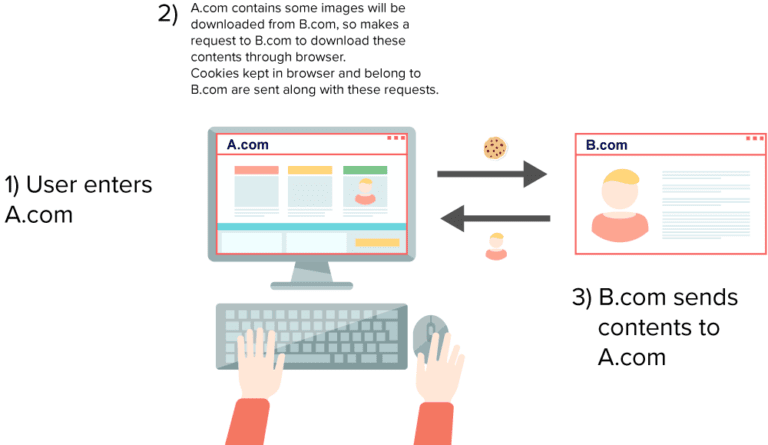 2) A.com contains some images will be downloaded from B.com, so makes a request to B.com to download these contents through browser.
Cookies kept in browser and belong to B.com are sent along with these requests.

1) User enters A.com

A.com

B.com

3) B.com sends contents to A.com